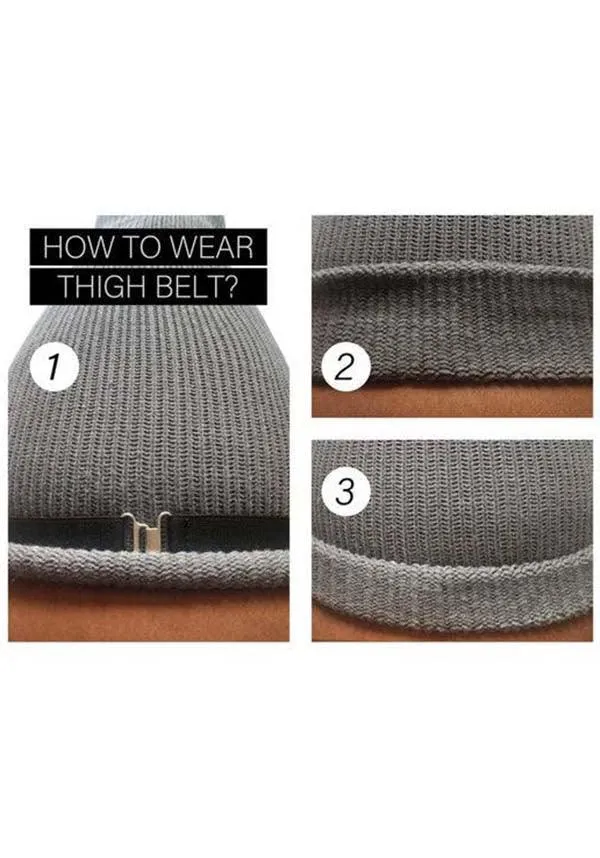 HOW TO WEAR
THIGH BELT?

1

2

3