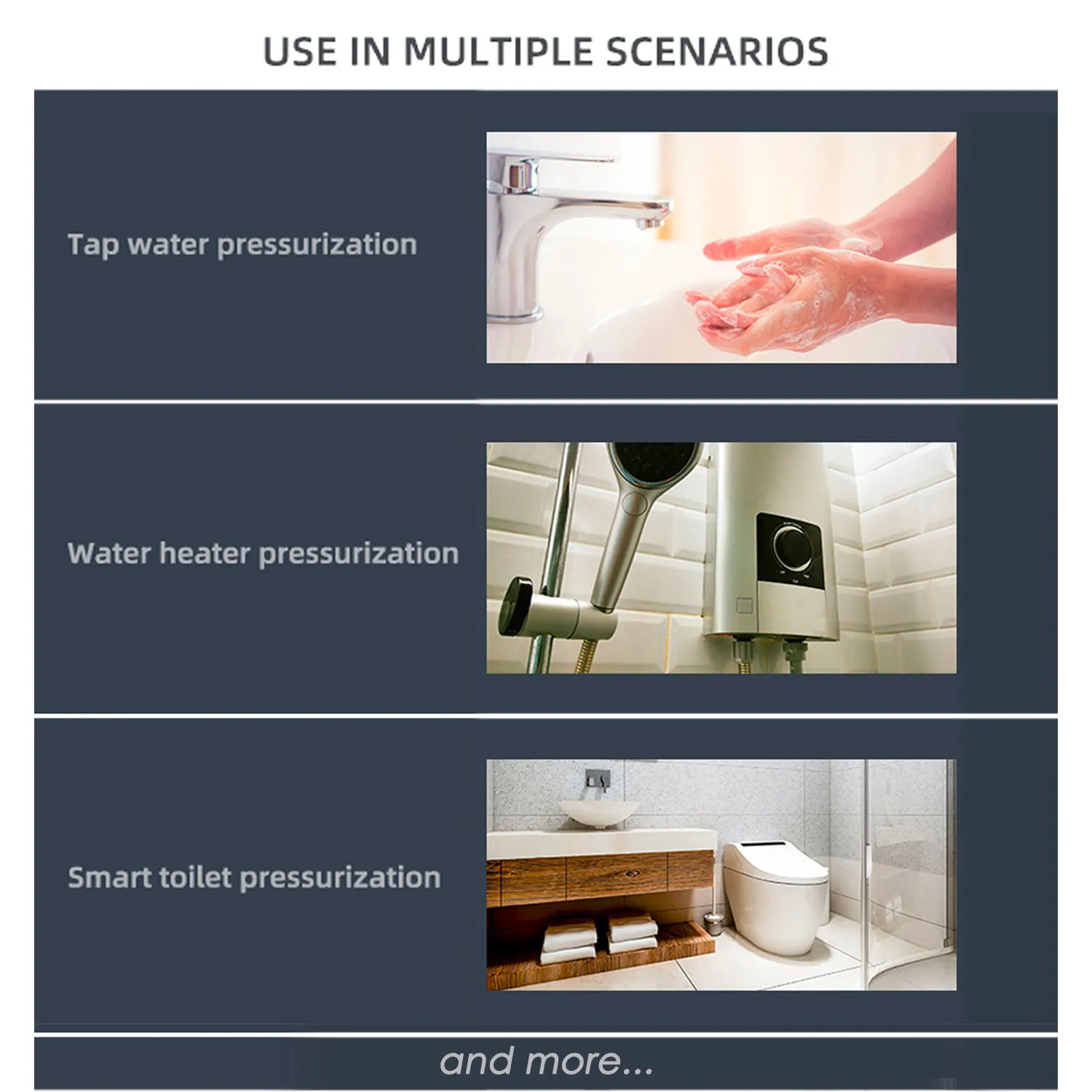 USE IN MULTIPLE SCENARIOS

Tap water pressurization

Water heater pressurization

Smart toilet pressurization

and more...