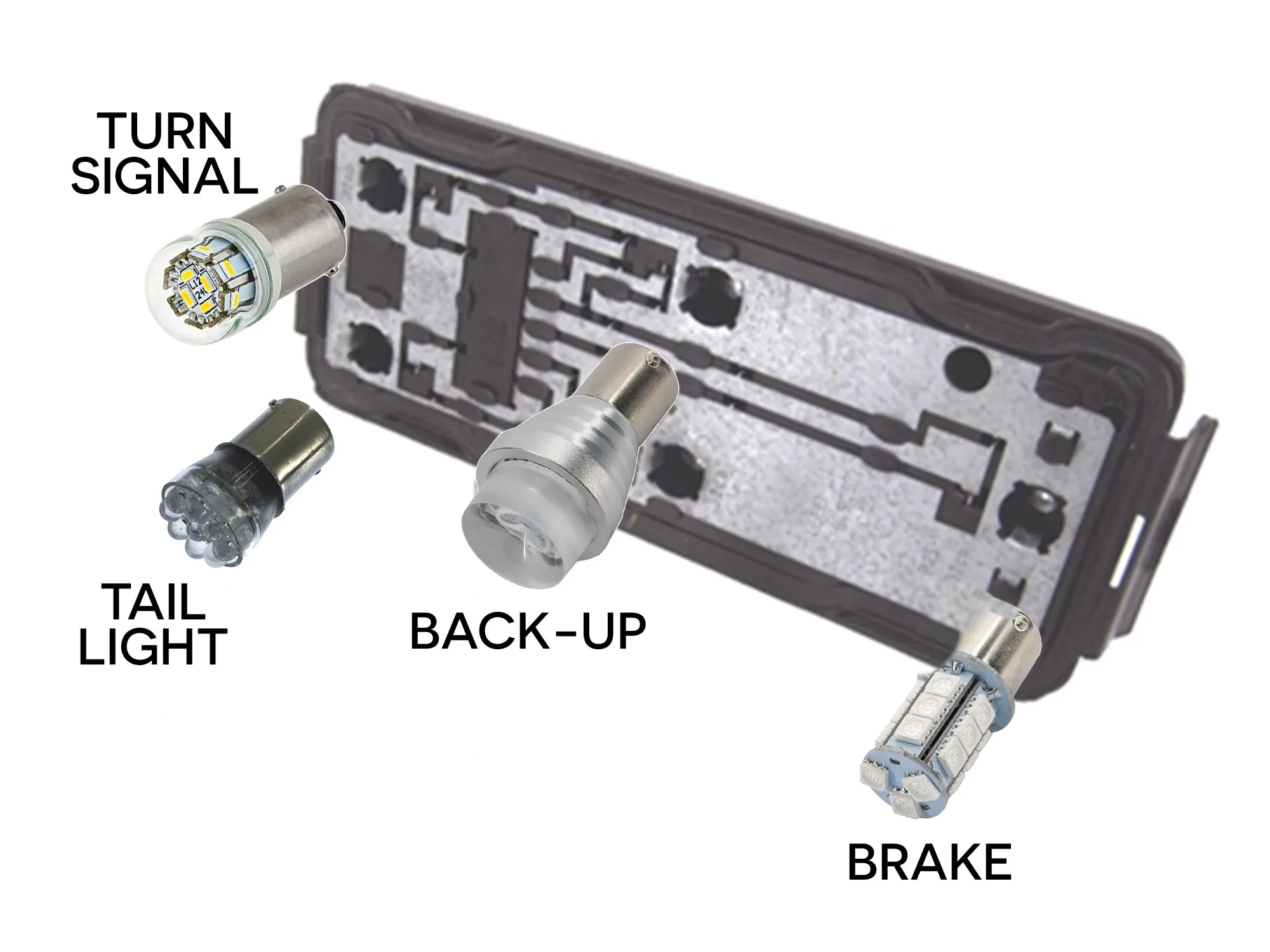 TURN SIGNAL

L12
24

TAIL LIGHT

BACK-UP

BRAKE