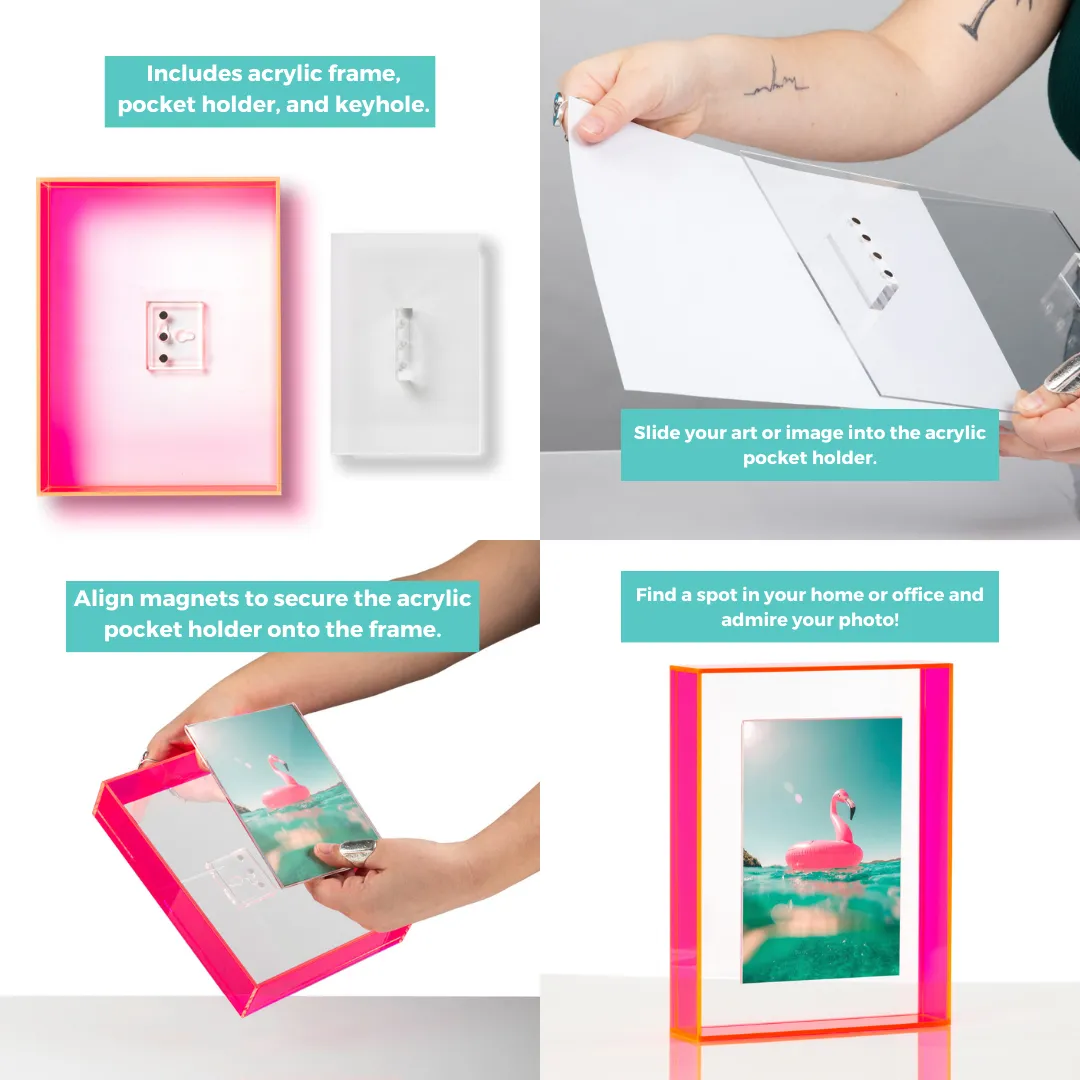 Includes acrylic frame, pocket holder, and keyhole.

Slide your art or image into the acrylic pocket holder.

Align magnets to secure the acrylic pocket holder onto the frame.

Find a spot in your home or office and admire your photo!