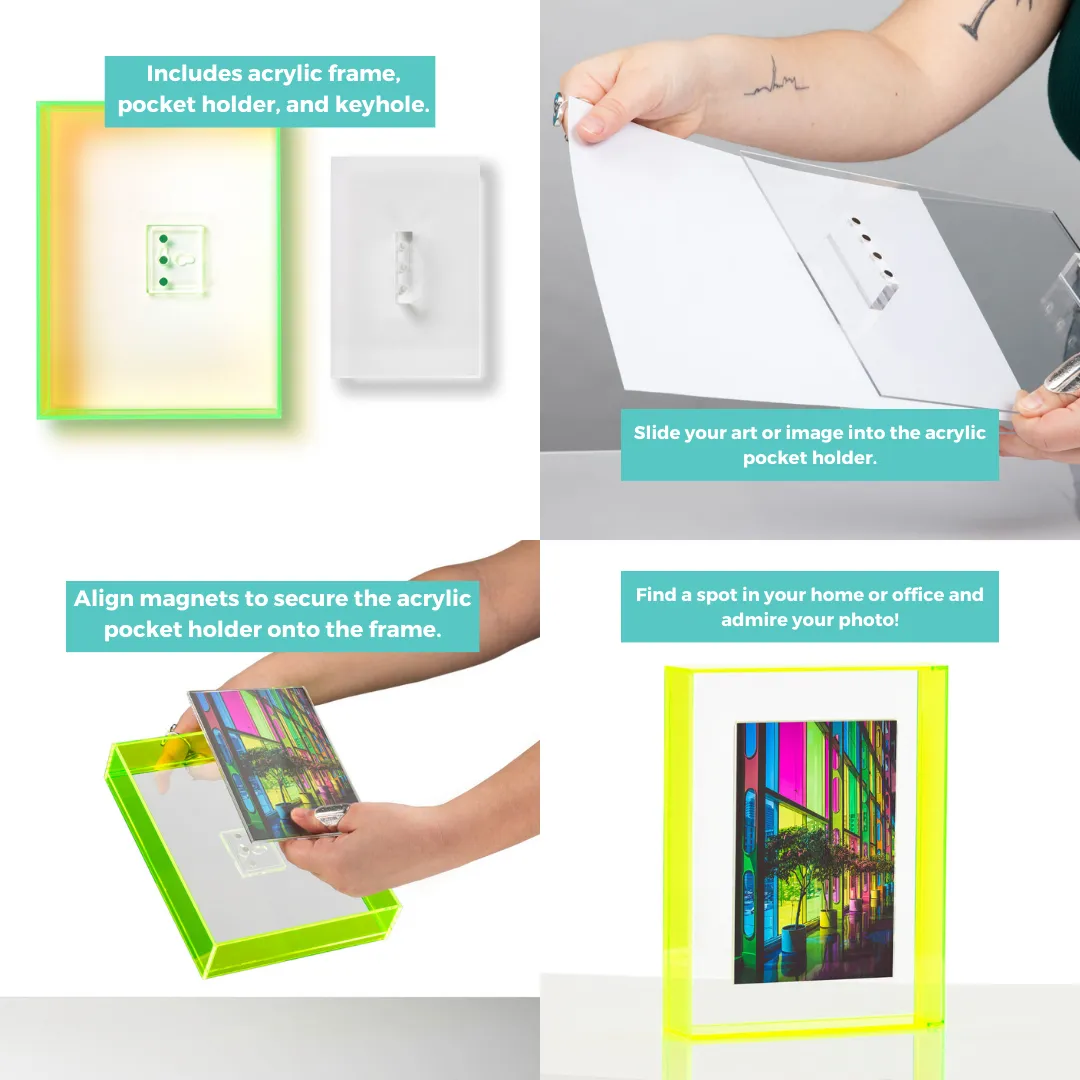 Includes acrylic frame, pocket holder, and keyhole.

Slide your art or image into the acrylic pocket holder.

Align magnets to secure the acrylic pocket holder onto the frame.

Find a spot in your home or office and admire your photo!